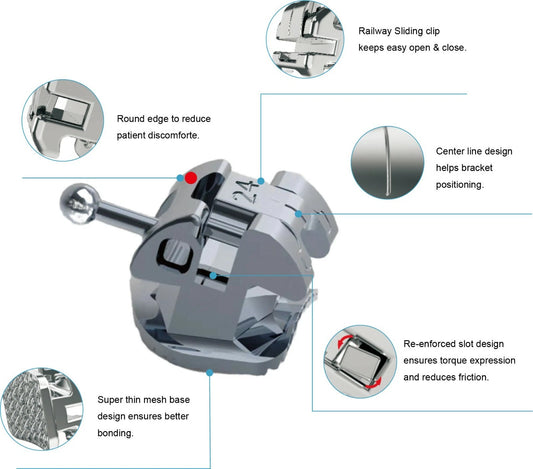 Railway Sliding clip keeps easy open & close.

Round edge to reduce patient discomforte.

Center line design helps bracket positioning.

24

Re-enforced slot design ensures torque expression and reduces friction.

Super thin mesh base design ensures better bonding.